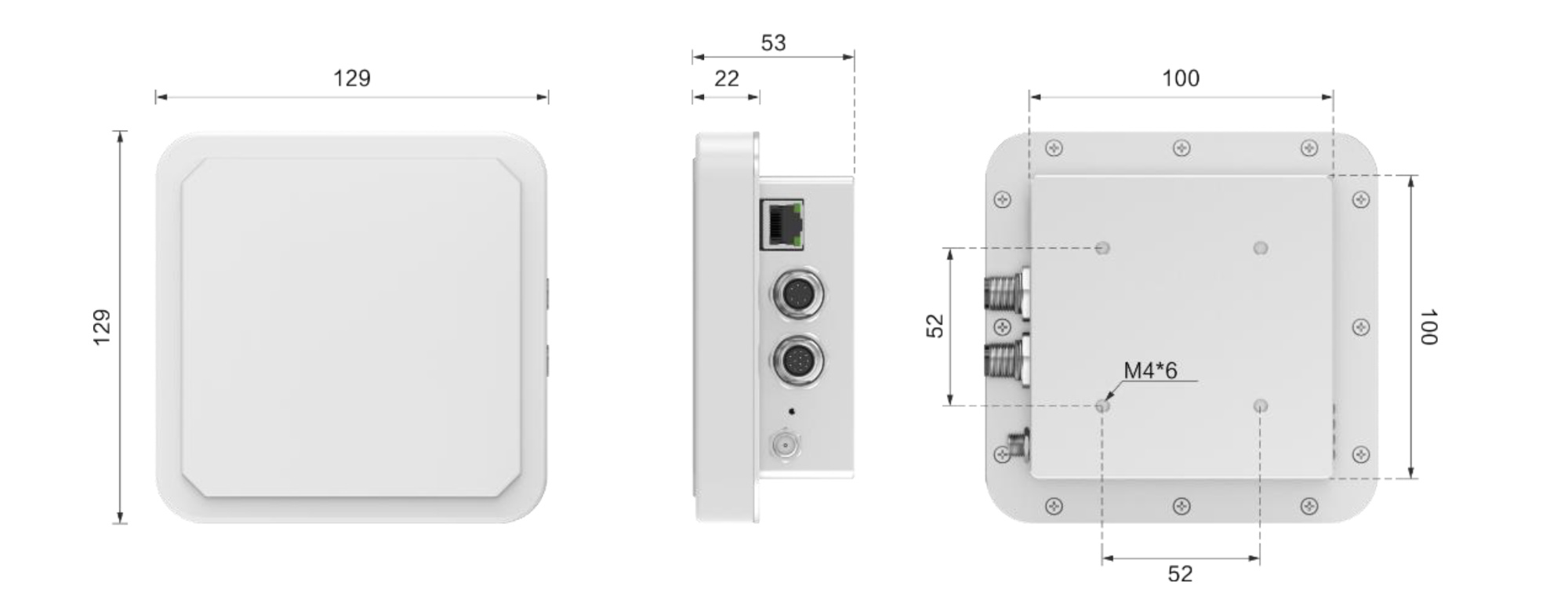 129

129

53

22

100

52

M4*6

100

52