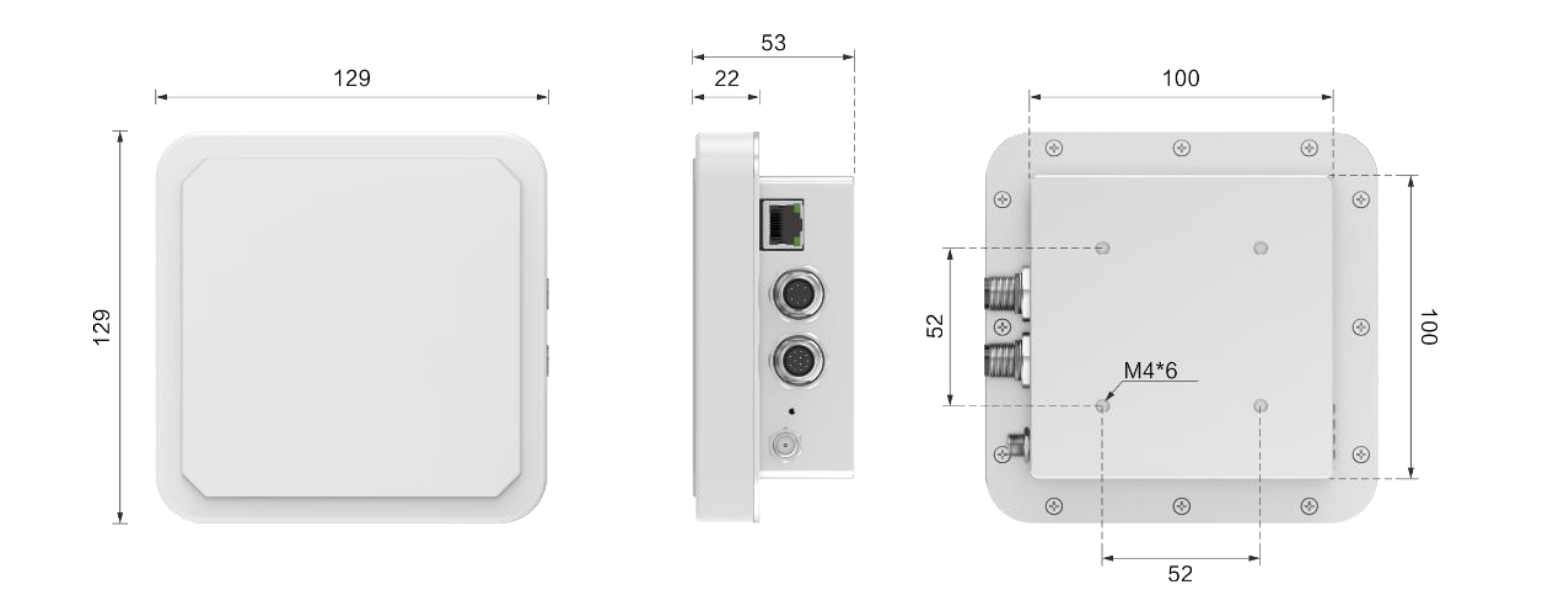 129
129
53
22
100
52
M4*6
100
52